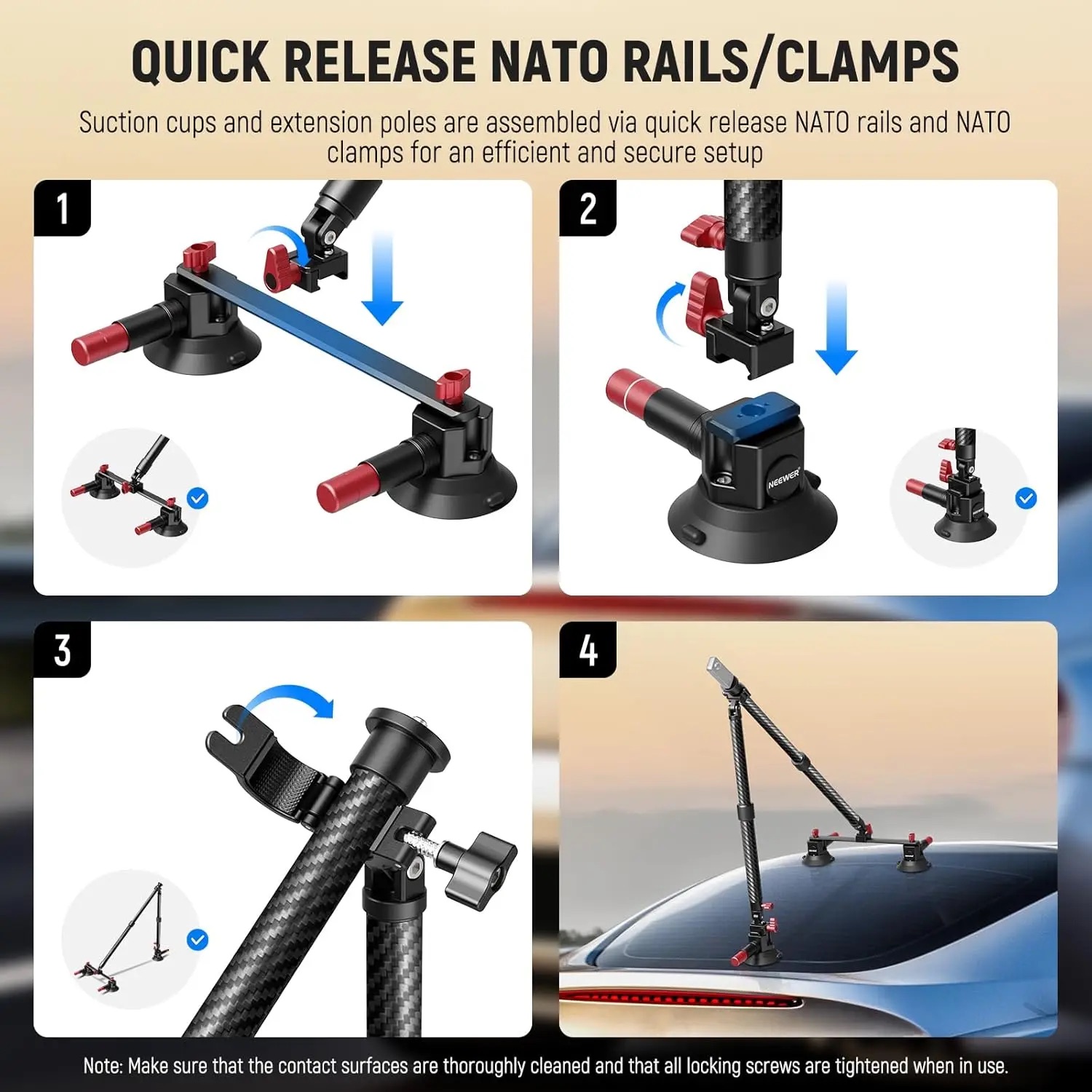 QUICK RELEASE NATO RAILS/CLAMPS

Suction cups and extension poles are assembled via quick release NATO rails and NATO clamps for an efficient and secure setup

1

2

NEEWER

3

4

Note: Make sure that the contact surfaces are thoroughly cleaned and that all locking screws are tightened when in use.