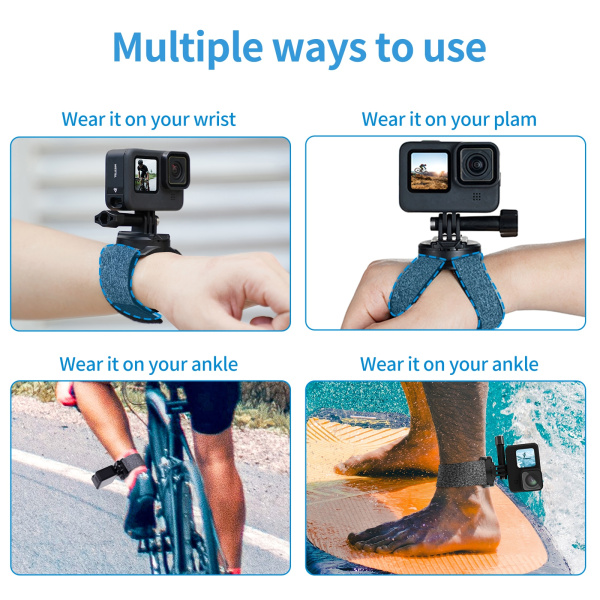 Multiple ways to use

Wear it on your wrist

Wear it on your plam

Wear it on your ankle

Wear it on your ankle